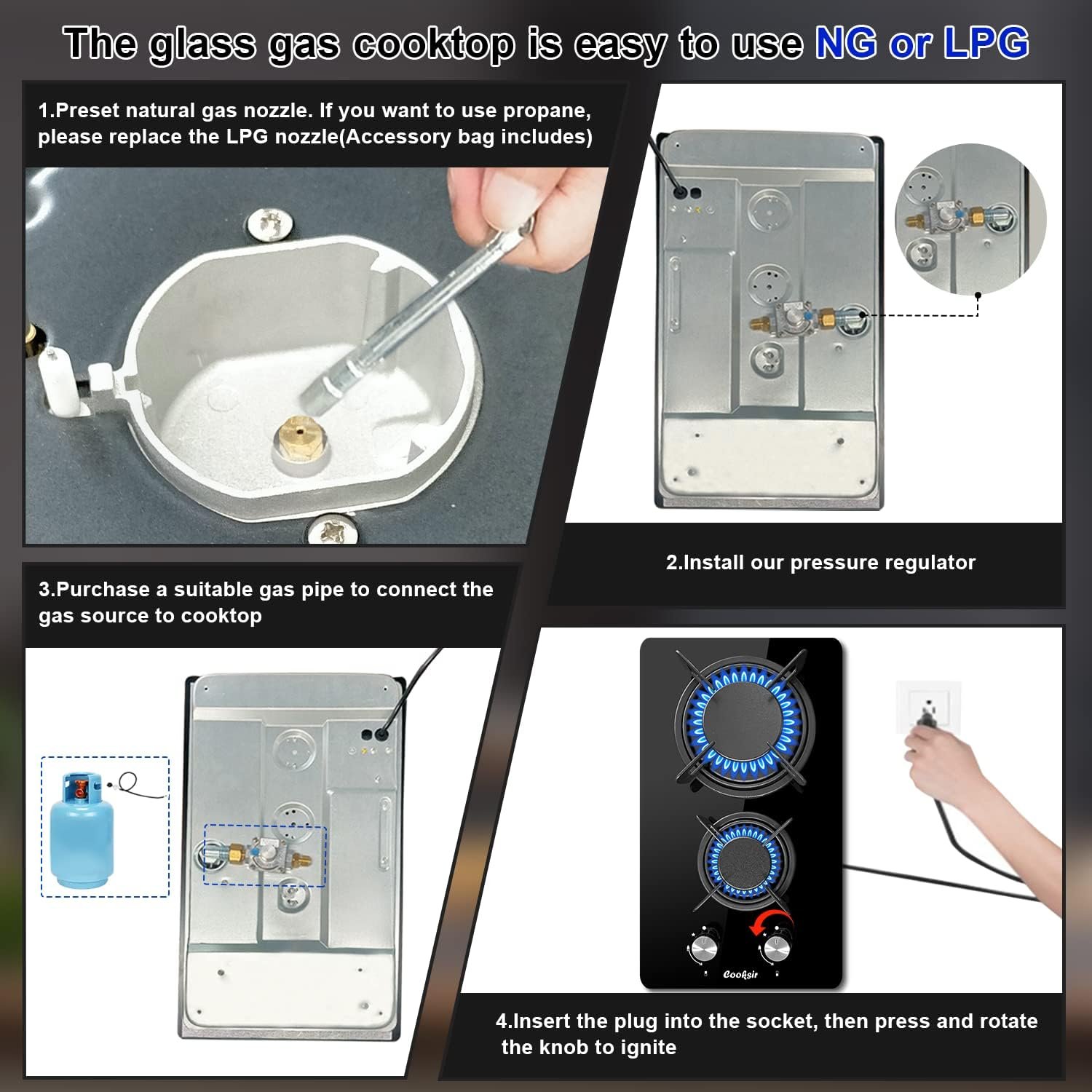 The glass gas cooktop is easy to use NG or LPG

1.Preset natural gas nozzle. If you want to use propane, please replace the LPG nozzle(Accessory bag includes)

2.Install our pressure regulator

3.Purchase a suitable gas pipe to connect the gas source to cooktop

Cooksir

4.Insert the plug into the socket, then press and rotate the knob to ignite