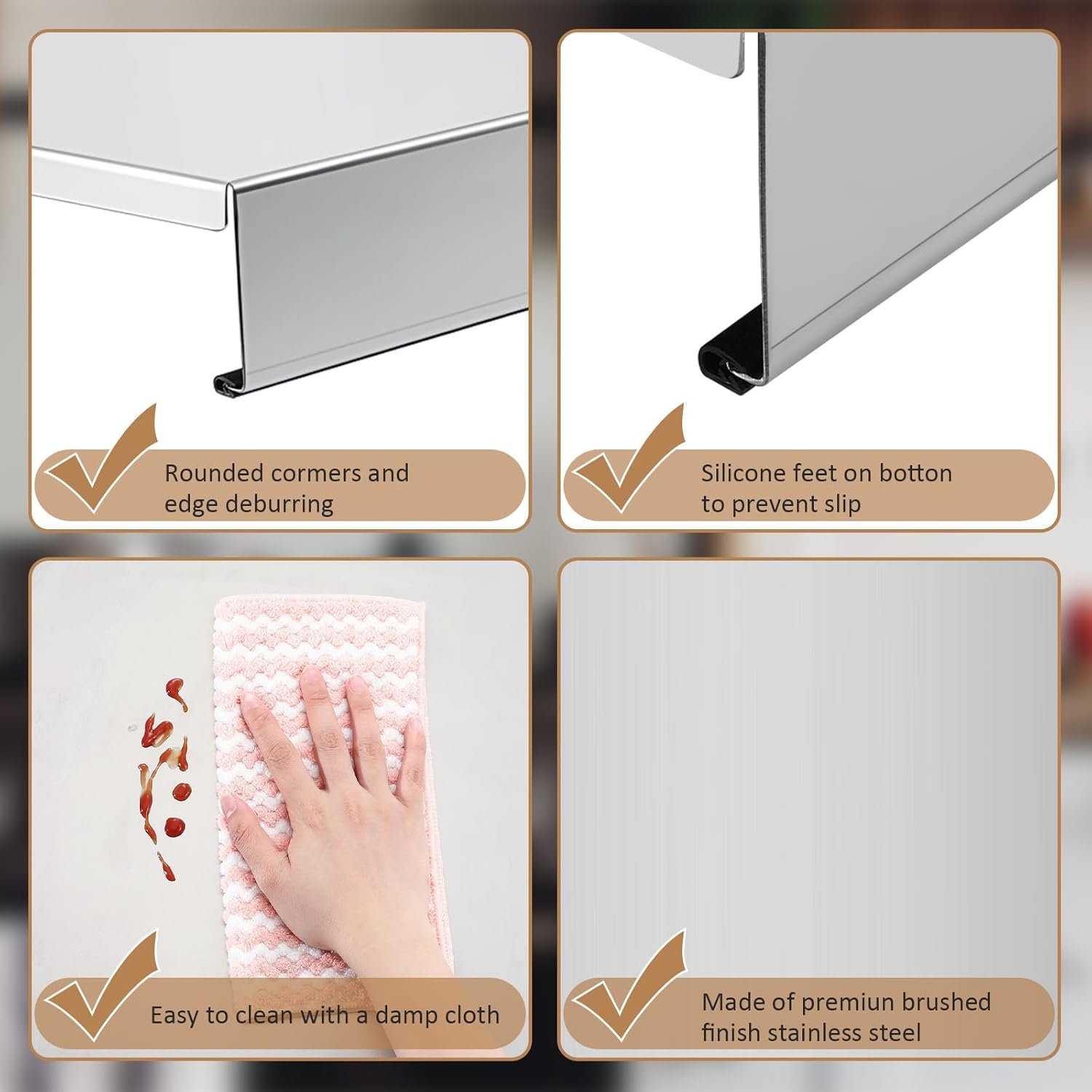 Rounded cormers and edge deburring

Silicone feet on botton to prevent slip

Easy to clean with a damp cloth

Made of premiun brushed finish stainless steel