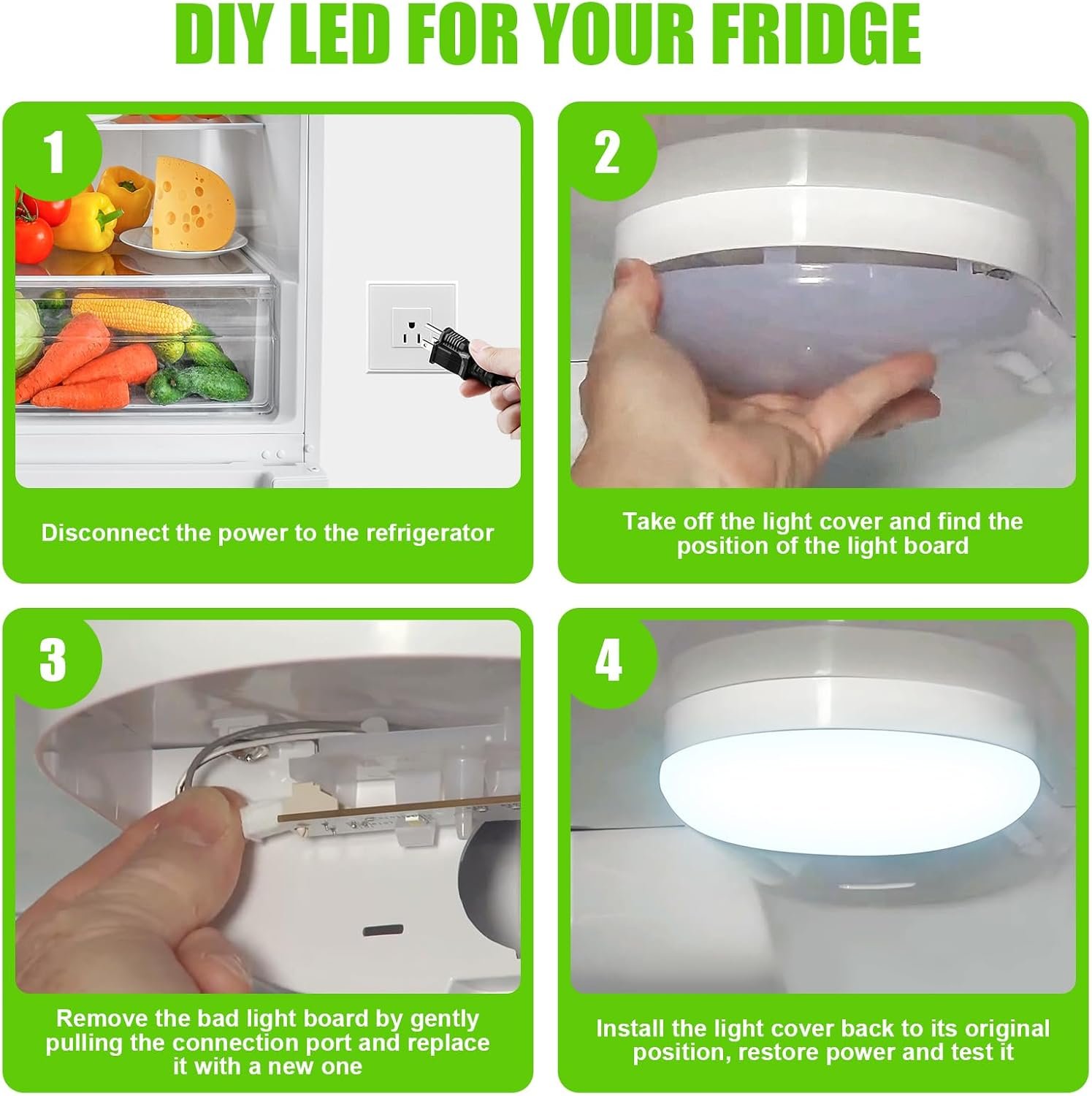 DIY LED FOR YOUR FRIDGE

1

Disconnect the power to the refrigerator

2

Take off the light cover and find the position of the light board

3

Remove the bad light board by gently pulling the connection port and replace it with a new one

4

Install the light cover back to its original position, restore power and test it