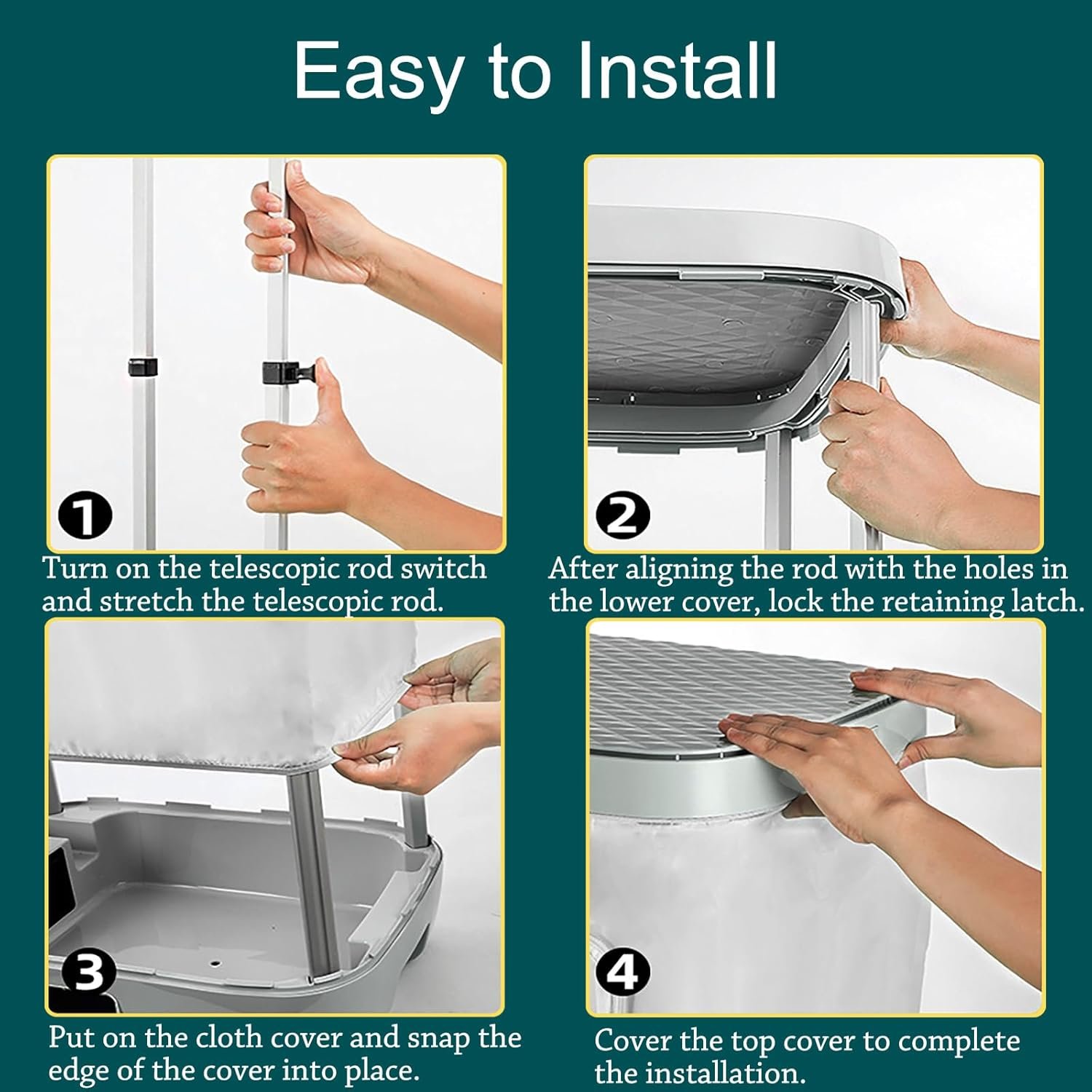 Easy to Install

1

Turn on the telescopic rod switch and stretch the telescopic rod.

2

After aligning the rod with the holes in the lower cover, lock the retaining latch.

3

Put on the cloth cover and snap the edge of the cover into place.

4

Cover the top cover to complete the installation.