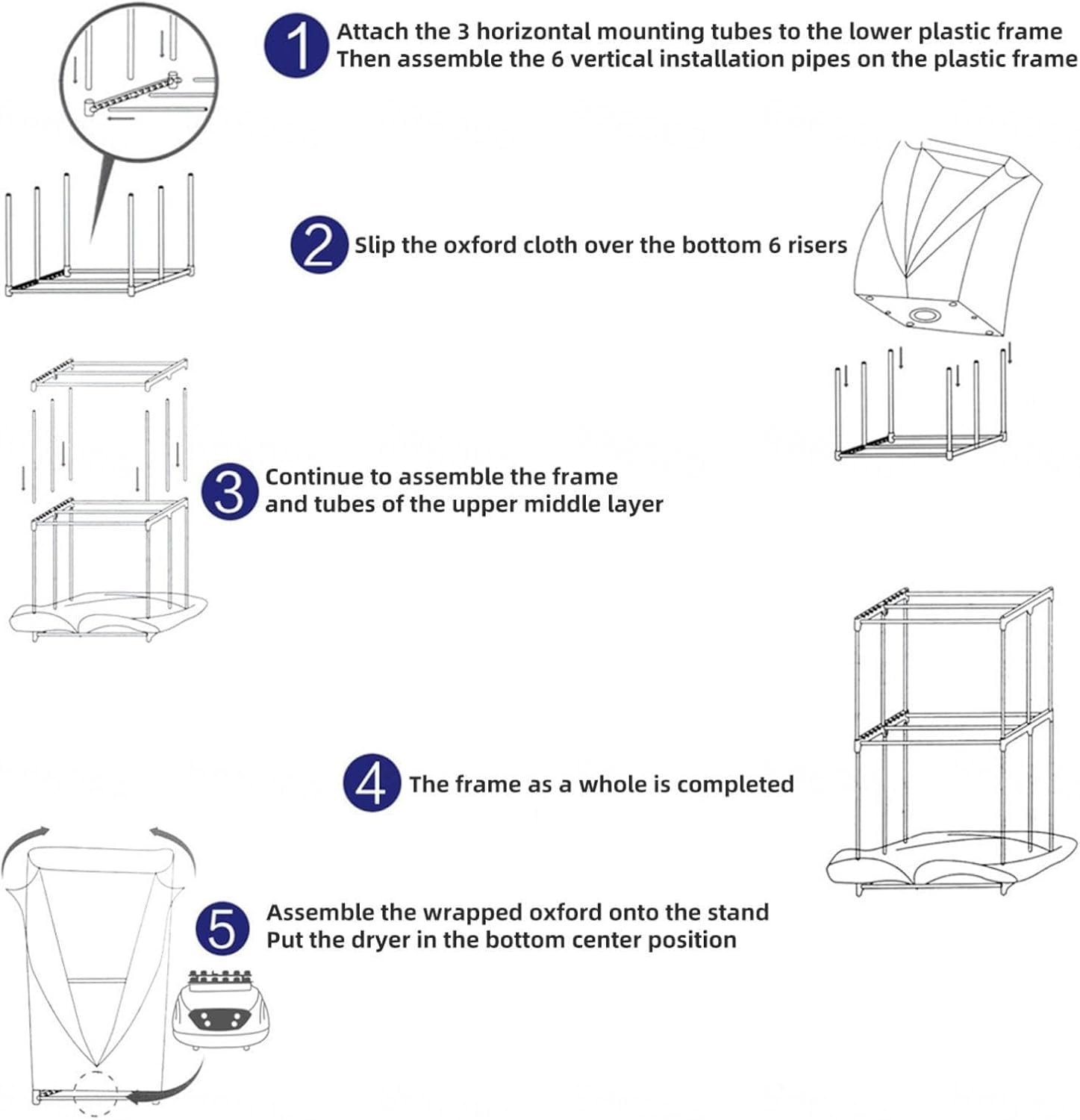 1 Attach the 3 horizontal mounting tubes to the lower plastic frame
Then assemble the 6 vertical installation pipes on the plastic frame

2 Slip the oxford cloth over the bottom 6 risers

3 Continue to assemble the frame and tubes of the upper middle layer

4 The frame as a whole is completed

5 Assemble the wrapped oxford onto the stand
Put the dryer in the bottom center position