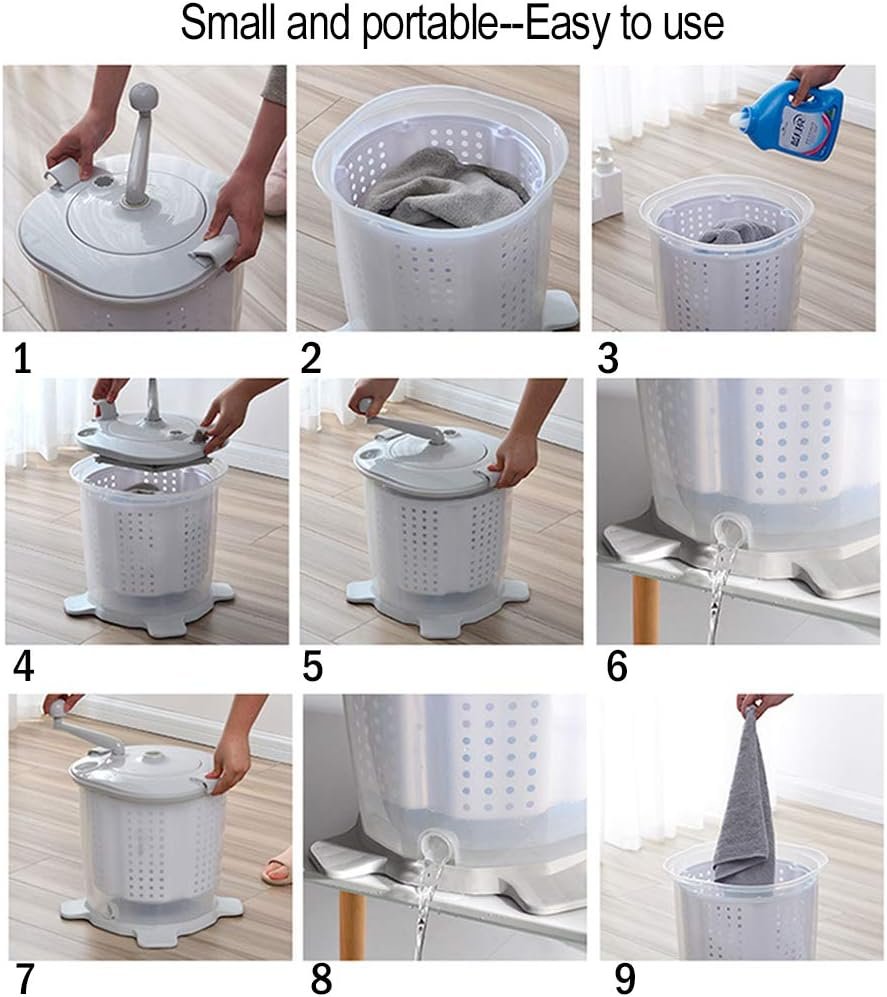 Small and portable--Easy to use

1

2

3

4

5

6

7

8

9