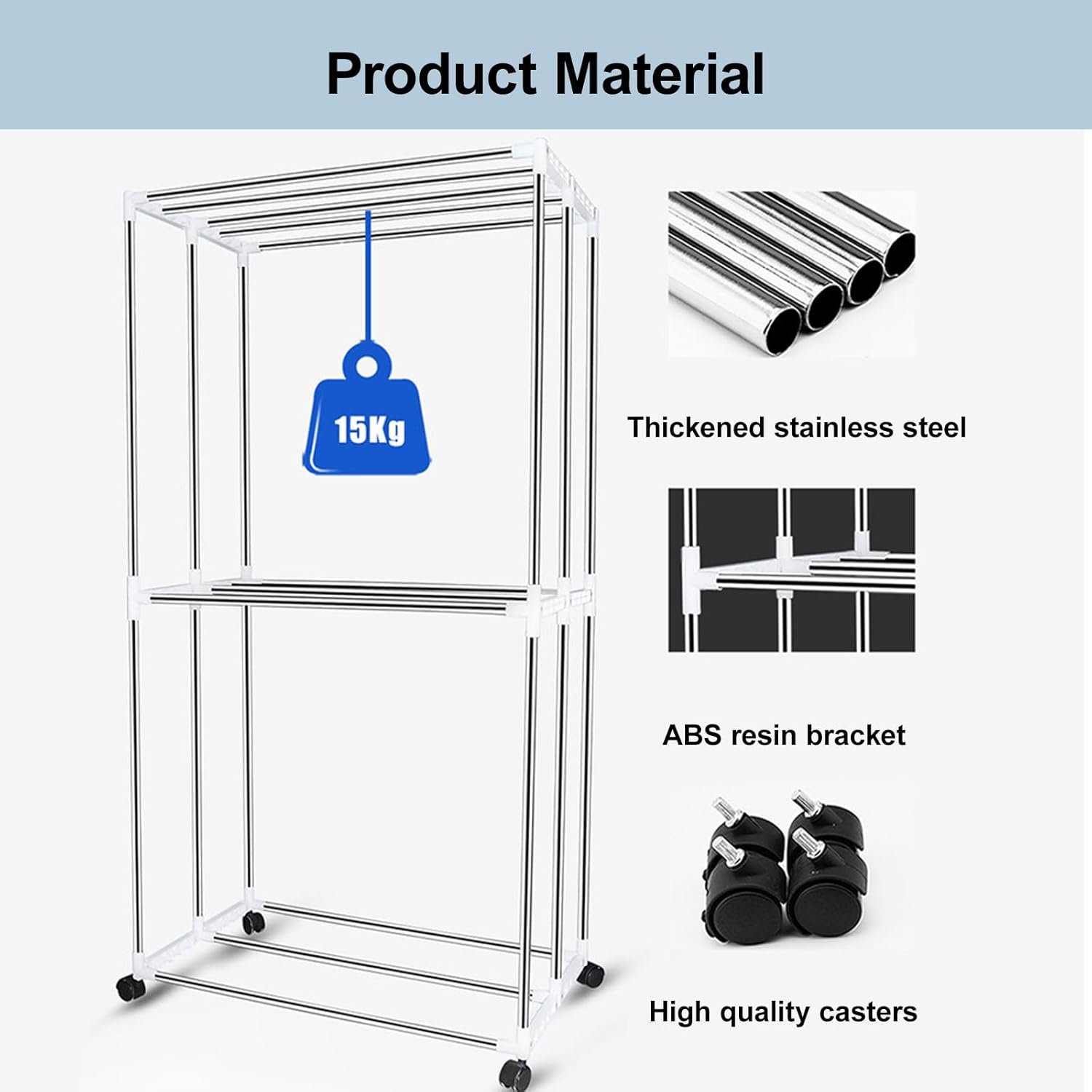 Product Material

15Kg

Thickened stainless steel

ABS resin bracket

High quality casters